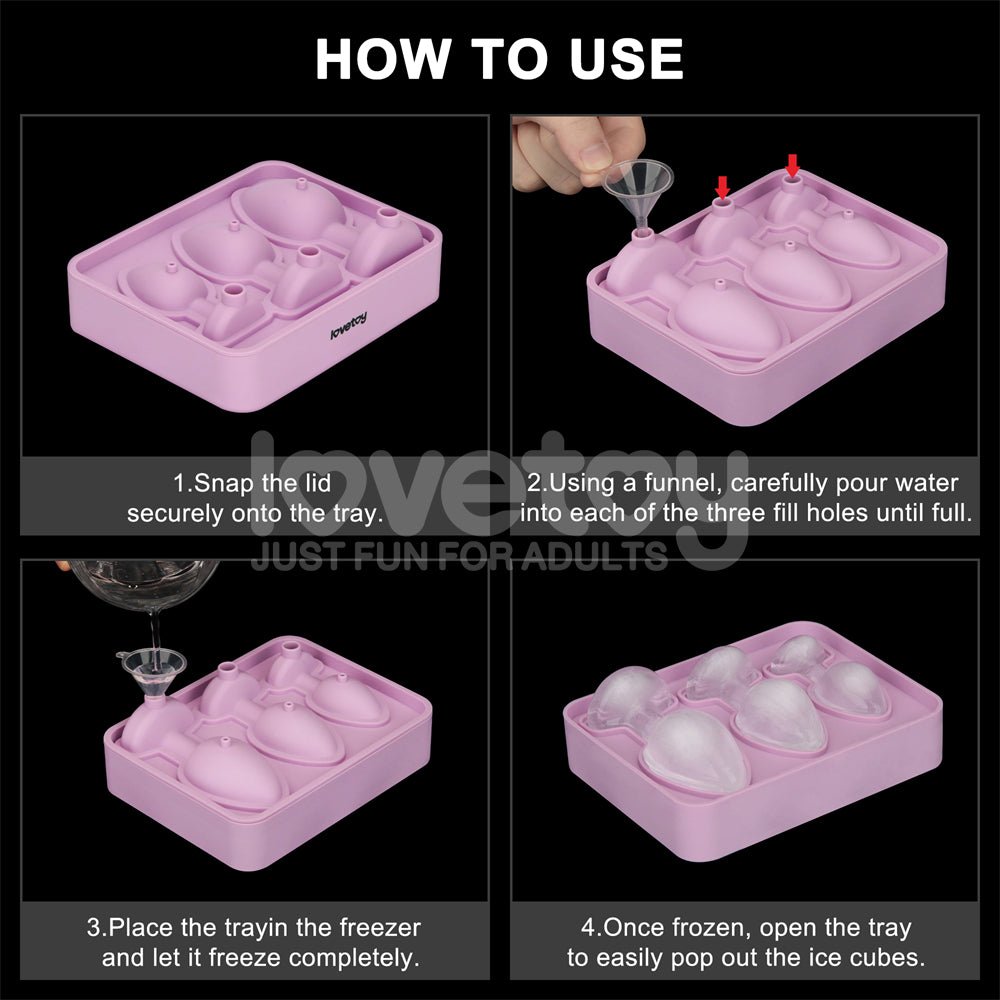 HOW TO USE

lovetoy

1.Snap the lid securely onto the tray.

2.Using a funnel, carefully pour water into each of the three fill holes until full.

lovetoy
JUST FUN FOR ADULTS

3.Place the trayin the freezer and let it freeze completely.

4.Once frozen, open the tray to easily pop out the ice cubes.