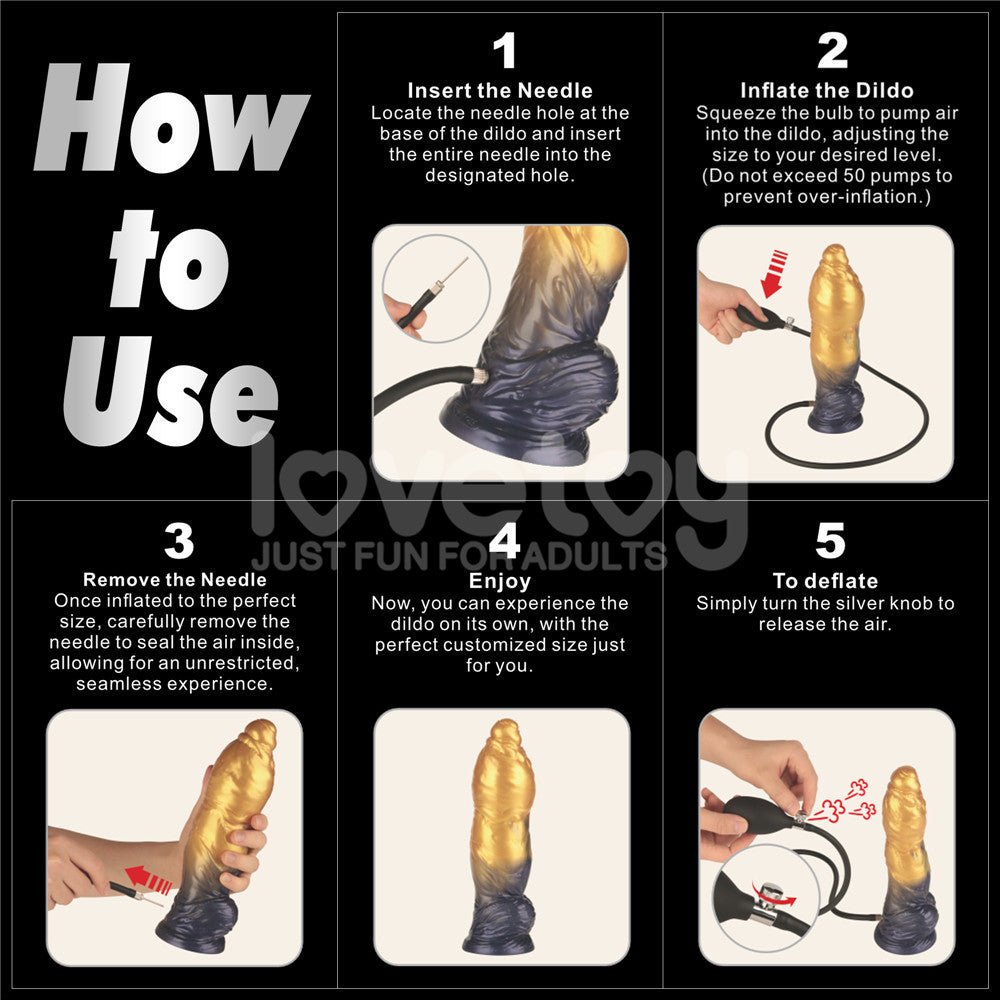 How to Use

1
Insert the Needle
Locate the needle hole at the base of the dildo and insert the entire needle into the designated hole.

2
Inflate the Dildo
Squeeze the bulb to pump air into the dildo, adjusting the size to your desired level. (Do not exceed 50 pumps to prevent over-inflation.)

lovetoy
JUST FUN FOR ADULTS

3
Remove the Needle
Once inflated to the perfect size, carefully remove the needle to seal the air inside, allowing for an unrestricted, seamless experience.

4
Enjoy
Now, you can experience the dildo on its own, with the perfect customized size just for you.

5
To deflate
Simply turn the silver knob to release the air.